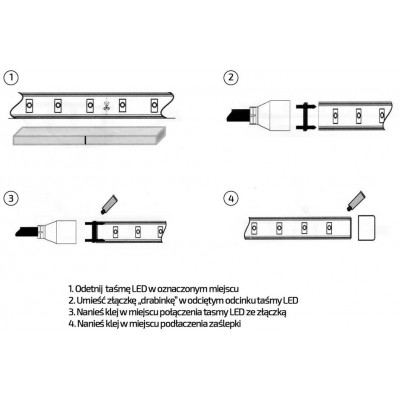 1

2

3

4

1. Odetnij taśmę LED w oznaczonym miejscu
2. Umieść złączkę „drabinkę" w odciętym odcinku taśmy LED
3. Nanieś klej w miejscu połączenia tasmy LED ze złączką
4. Nanieś klej w miejscu podłaczenia zaślepki