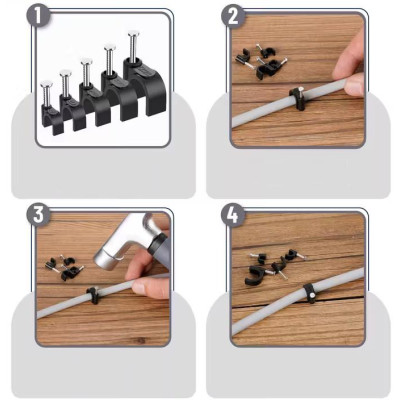 1

2

3

4