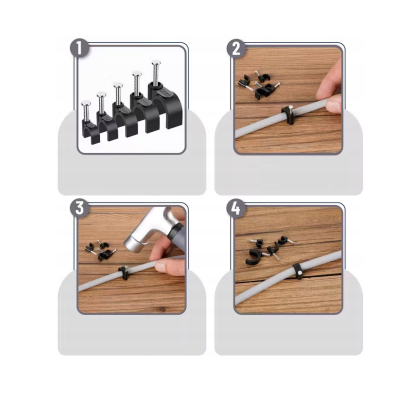 1

2

3

4